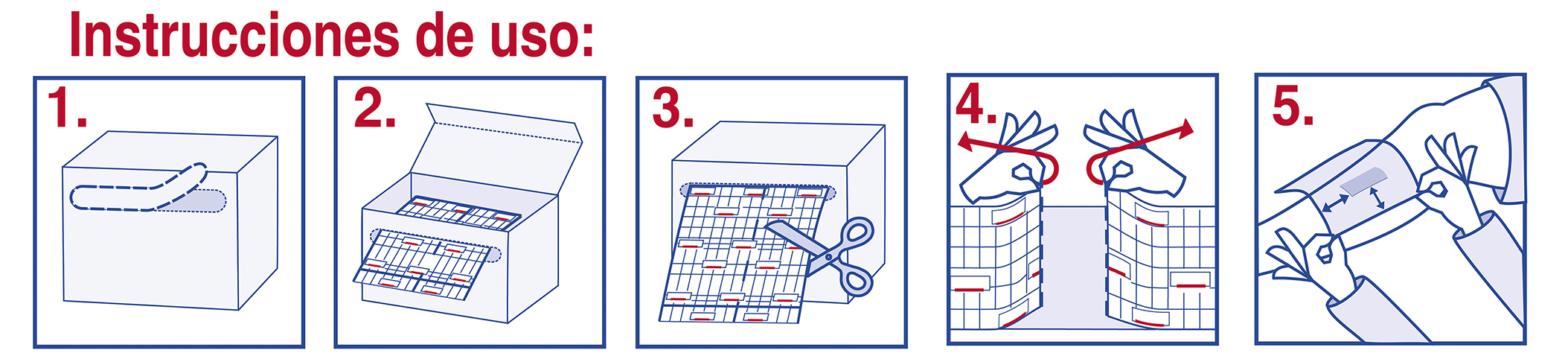 Instrucciones de uso:

1.

2.

3.

4.

5.